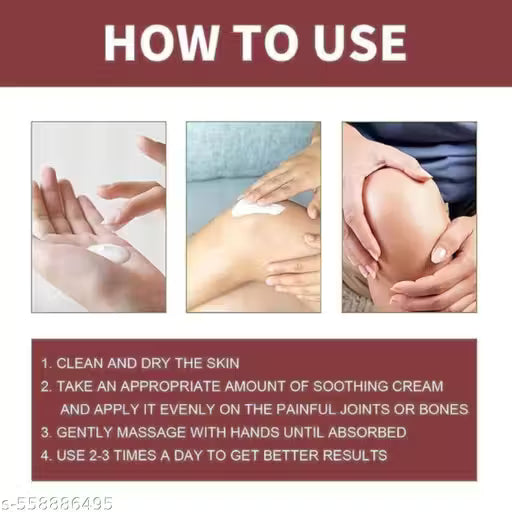 HOW TO USE

1. CLEAN AND DRY THE SKIN
2. TAKE AN APPROPRIATE AMOUNT OF SOOTHING CREAM AND APPLY IT EVENLY ON THE PAINFUL JOINTS OR BONES
3. GENTLY MASSAGE WITH HANDS UNTIL ABSORBED
4. USE 2-3 TIMES A DAY TO GET BETTER RESULTS

s-558886495